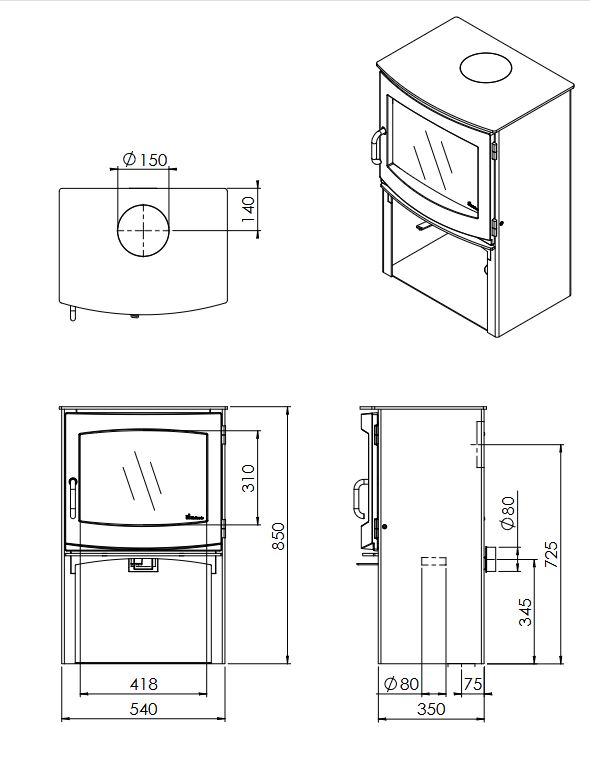 $\varnothing 150$
140
310
850
418
540
$\varnothing 80$
725
345
$\varnothing 80$
75
350